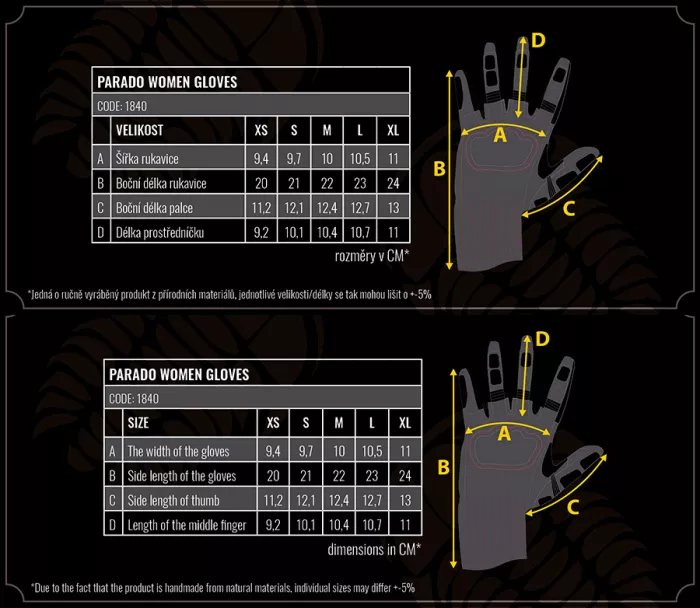 PARADO WOMEN GLOVES

CODE: 1840

| | VELIKOST | XS | S | M | L | XL |
|---|---|---|---|---|---|---|
| A | Šířka rukavice | 9,4 | 9,7 | 10 | 10,5 | 11 |
| B | Boční délka rukavice | 20 | 21 | 22 | 23 | 24 |
| C | Boční délka palce | 11,2 | 12,1 | 12,4 | 12,7 | 13 |
| D | Délka prostředníčku | 9,2 | 10,1 | 10,4 | 10,7 | 11 |

rozměry v CM*

D
A
B
C

*Jedná o ručně vyráběný produkt z přírodních materiálů, jednotlivé velikosti/délky se tak mohou lišit o +-5%

PARADO WOMEN GLOVES

CODE: 1840

| | SIZE | XS | S | M | L | XL |
|---|---|---|---|---|---|---|
| A | The width of the gloves | 9,4 | 9,7 | 10 | 10,5 | 11 |
| B | Side length of the gloves | 20 | 21 | 22 | 23 | 24 |
| C | Side length of thumb | 11,2 | 12,1 | 12,4 | 12,7 | 13 |
| D | Length of the middle finger | 9,2 | 10,1 | 10,4 | 10,7 | 11 |

dimensions in CM*

D
A
B
C

*Due to the fact that the product is handmade from natural materials, individual sizes may differ +-5%